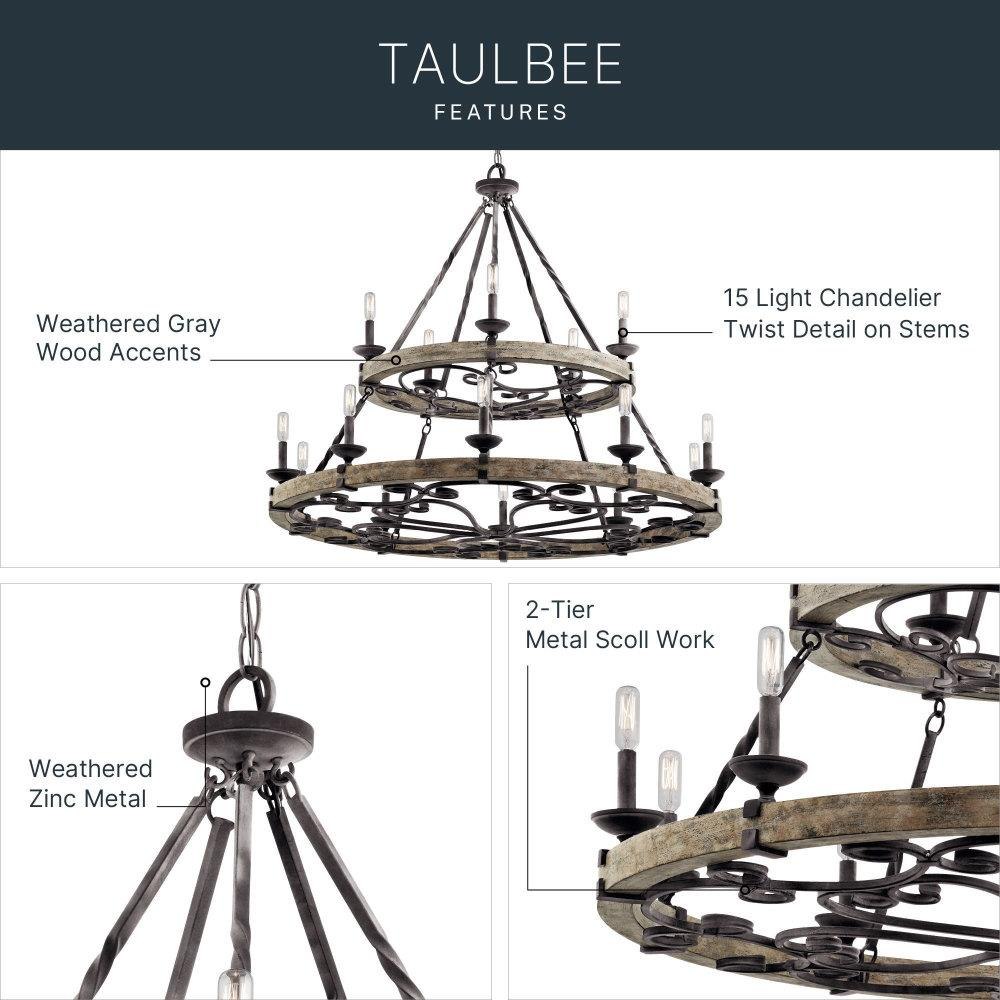 TAULBEE
FEATURES

Weathered Gray
Wood Accents

15 Light Chandelier
Twist Detail on Stems

Weathered
Zinc Metal

2-Tier
Metal Scoll Work